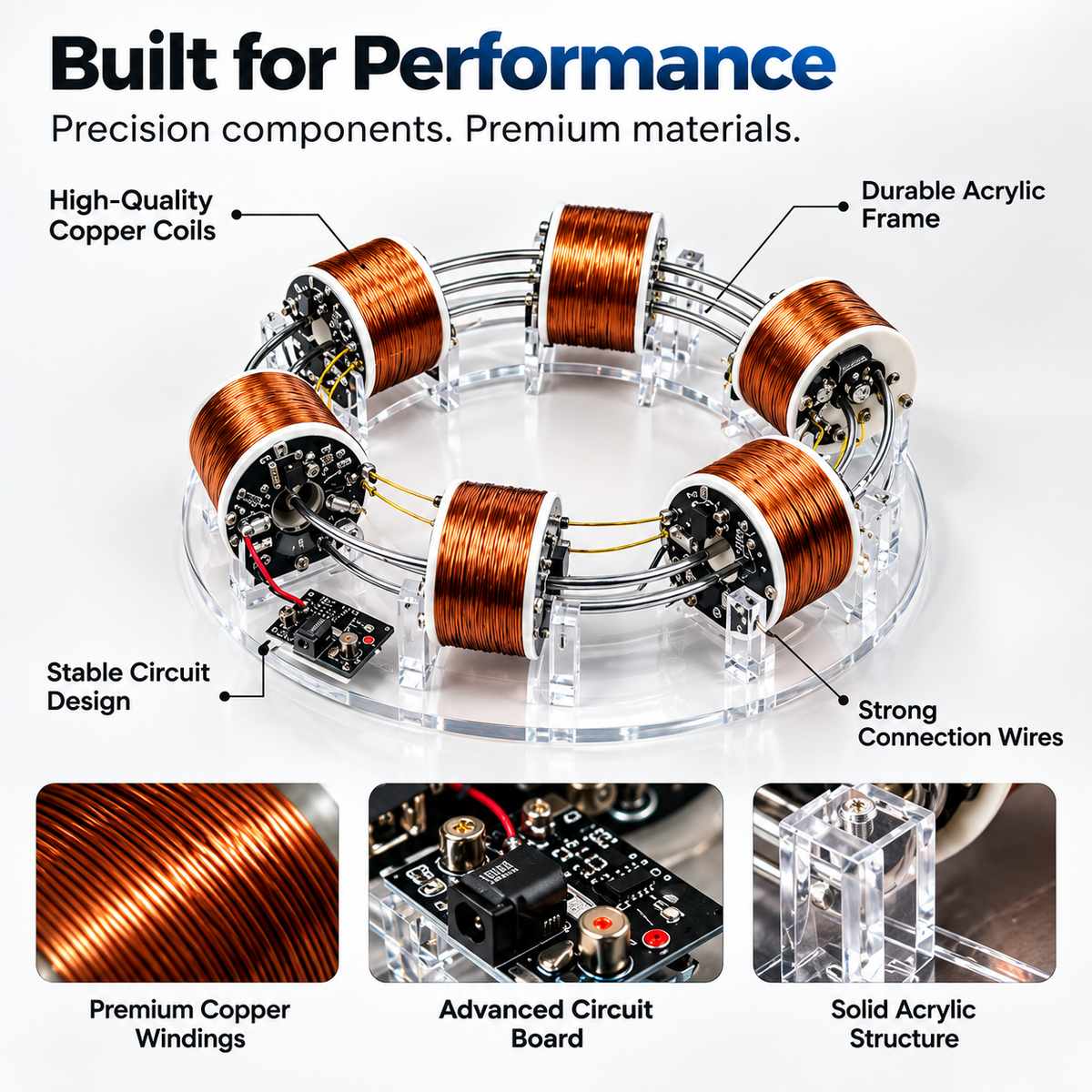 Built for Performance

Precision components. Premium materials.

High-Quality Copper Coils

Durable Acrylic Frame

Stable Circuit Design

Strong Connection Wires

Premium Copper Windings

Advanced Circuit Board

Solid Acrylic Structure